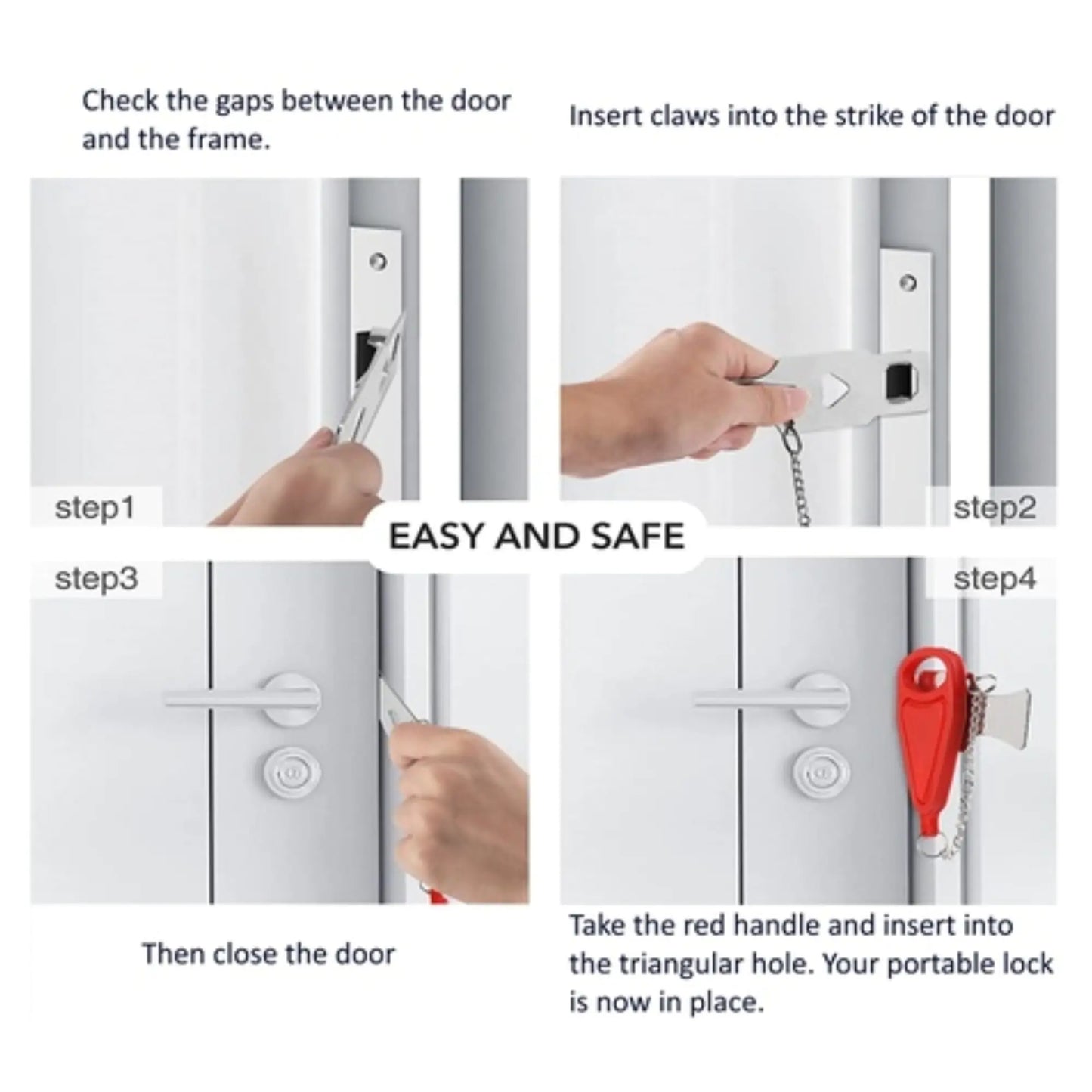 Check the gaps between the door and the frame.

Insert claws into the strike of the door

step1

step2

EASY AND SAFE

step3

step4

Then close the door

Take the red handle and insert into the triangular hole. Your portable lock is now in place.